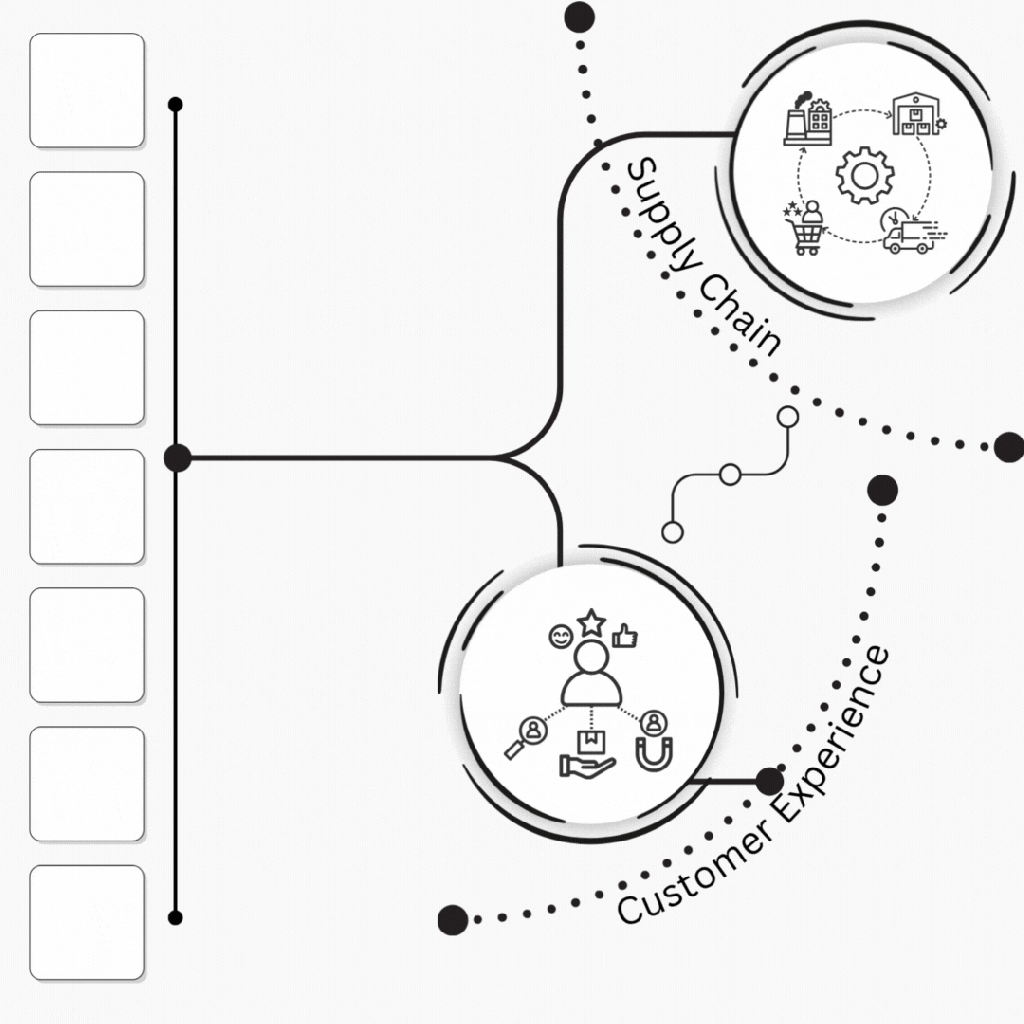 Supply Chain

Customer Experience